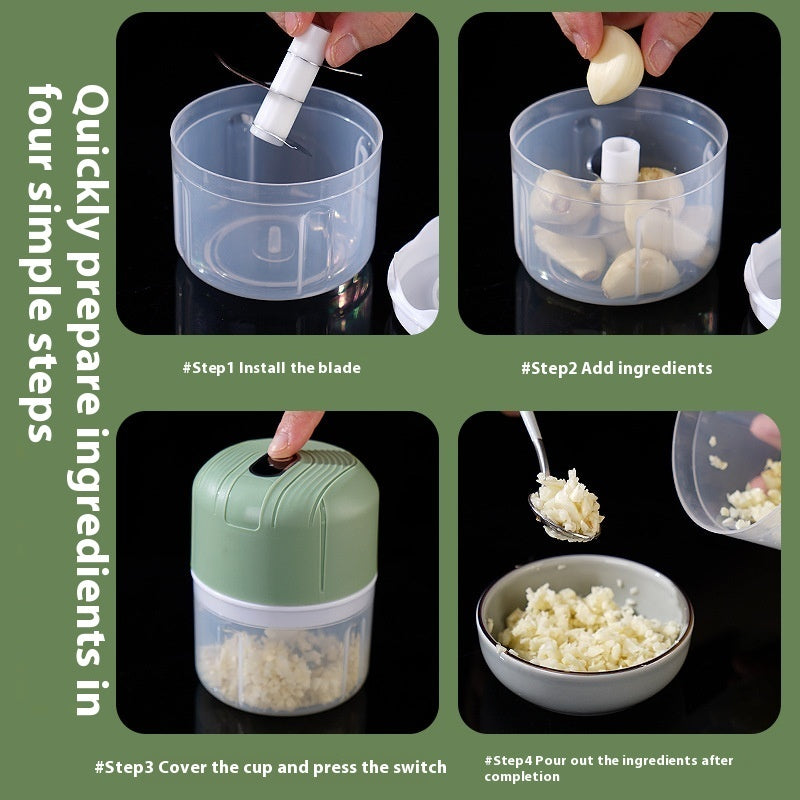 Quickly prepare ingredients in four simple steps

#Step1 Install the blade

#Step2 Add ingredients

#Step3 Cover the cup and press the switch

#Step4 Pour out the ingredients after completion